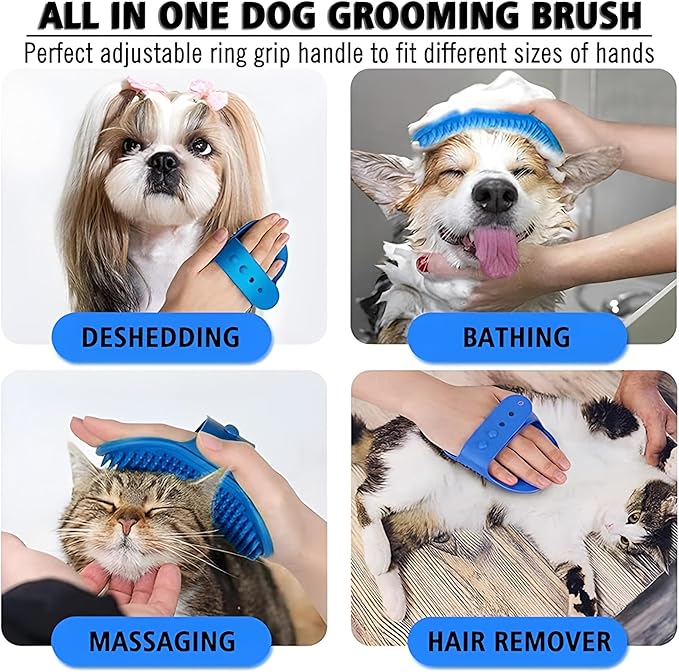 ALL IN ONE DOG GROOMING BRUSH
Perfect adjustable ring grip handle to fit different sizes of hands

DESHEDDING

BATHING

MASSAGING

HAIR REMOVER