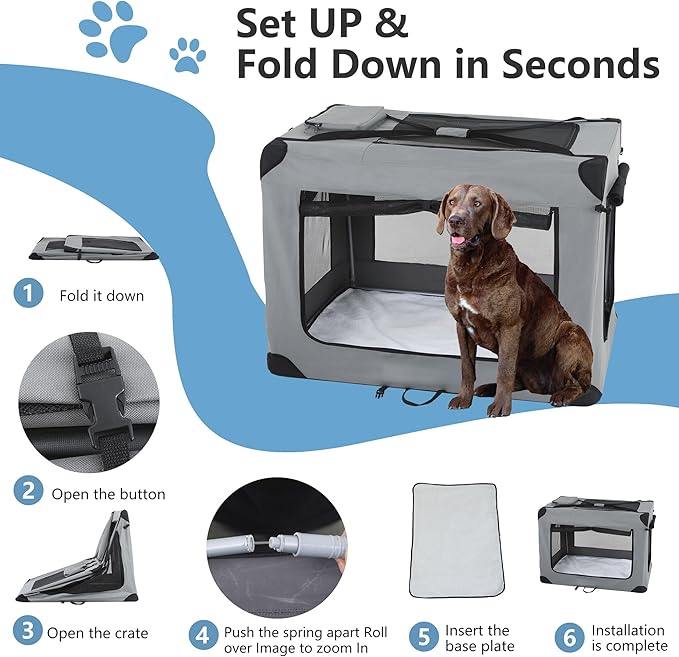 Set UP &
Fold Down in Seconds

1 Fold it down

2 Open the button

3 Open the crate

4 Push the spring apart Roll over Image to zoom In

5 Insert the base plate

6 Installation is complete