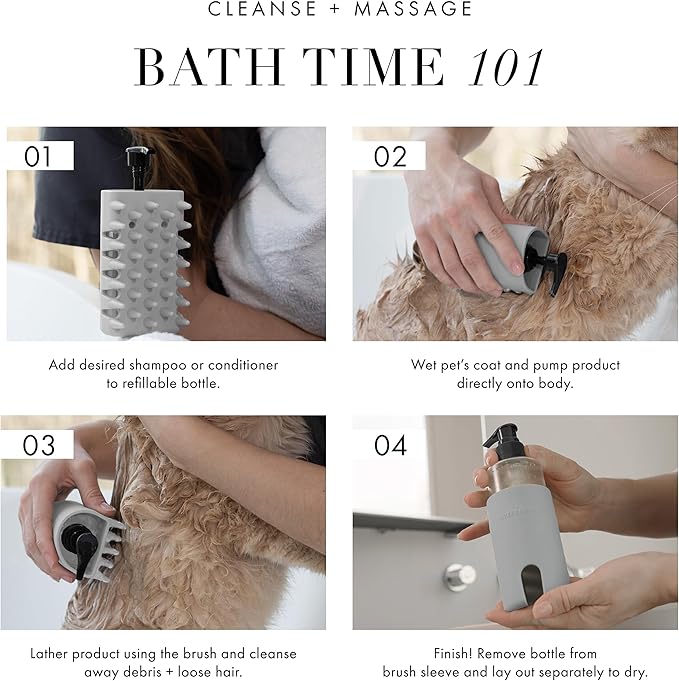 CLEANSE + MASSAGE

BATH TIME 101

01

Add desired shampoo or conditioner to refillable bottle.

02

Wet pet's coat and pump product directly onto body.

03

Lather product using the brush and cleanse away debris + loose hair.

04

Finish! Remove bottle from brush sleeve and lay out separately to dry.