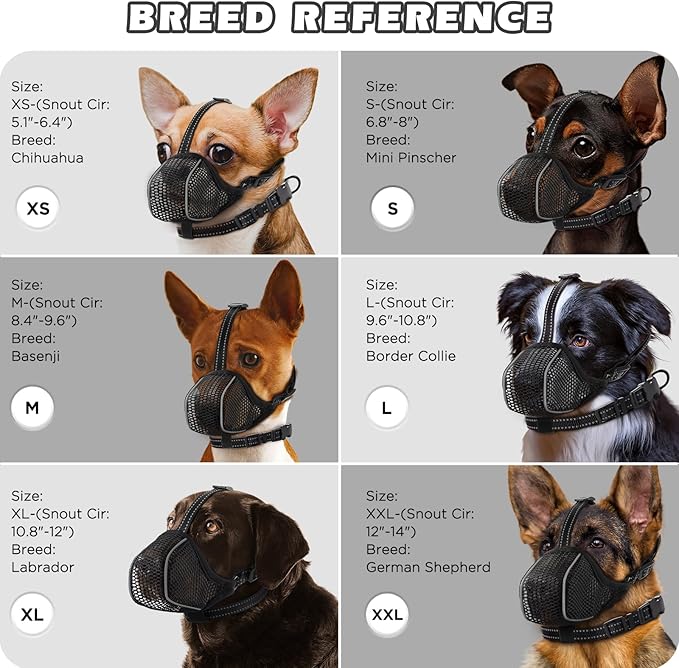 BREED REFERENCE

Size:
XS-(Snout Cir:
5.1"-6.4")
Breed:
Chihuahua

XS

Size:
S-(Snout Cir:
6.8"-8")
Breed:
Mini Pinscher

S

Size:
M-(Snout Cir:
8.4"-9.6")
Breed:
Basenji

M

Size:
L-(Snout Cir:
9.6"-10.8")
Breed:
Border Collie

L

Size:
XL-(Snout Cir:
10.8"-12")
Breed:
Labrador

XL

Size:
XXL-(Snout Cir:
12"-14")
Breed:
German Shepherd

XXL