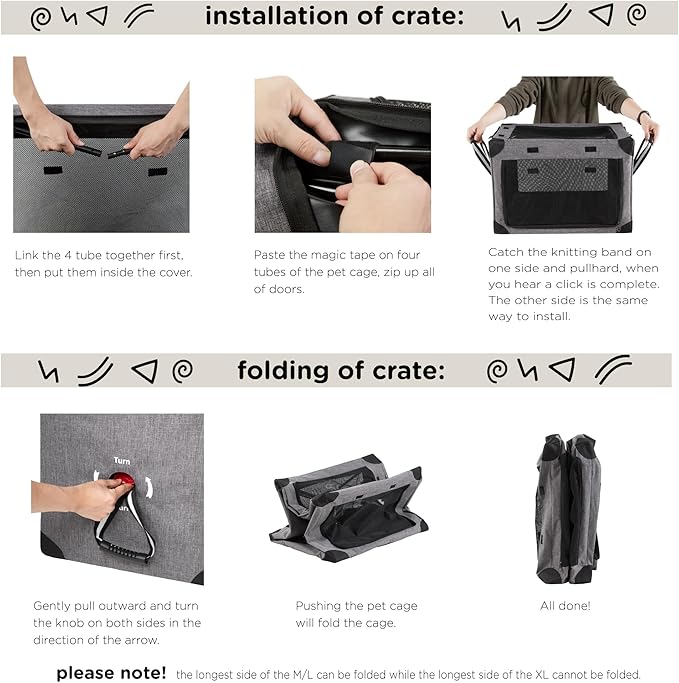 installation of crate:

Link the 4 tube together first, then put them inside the cover.

Paste the magic tape on four tubes of the pet cage, zip up all of doors.

Catch the knitting band on one side and pullhard, when you hear a click is complete. The other side is the same way to install.

folding of crate:

Turn

Gently pull outward and turn the knob on both sides in the direction of the arrow.

Pushing the pet cage will fold the cage.

All done!

please note! the longest side of the M/L can be folded while the longest side of the XL cannot be folded.