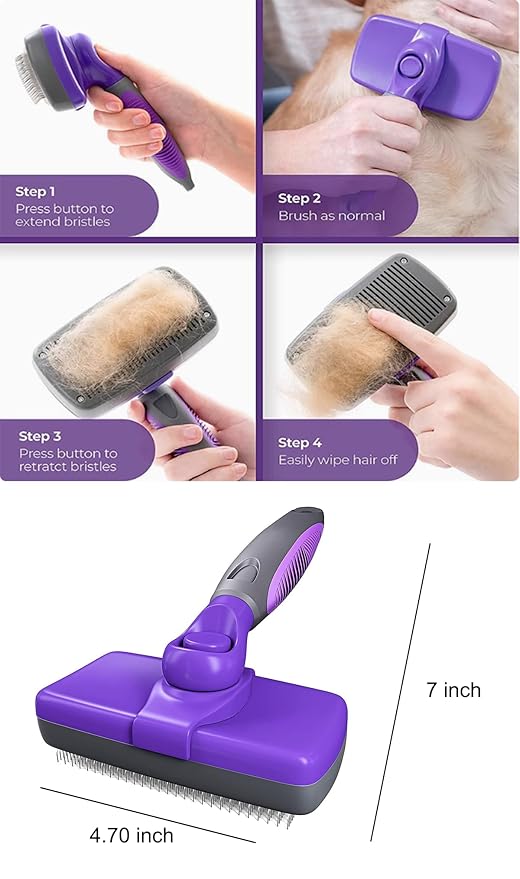 Step 1
Press button to extend bristles

Step 2
Brush as normal

Step 3
Press button to retratct bristles

Step 4
Easily wipe hair off

7 inch

4.70 inch