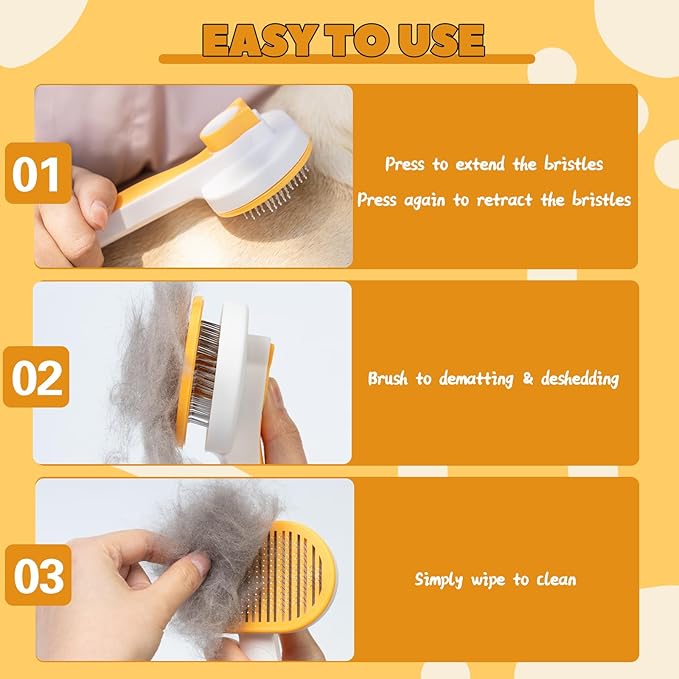 EASY TO USE

01

Press to extend the bristles

Press again to retract the bristles

02

Brush to dematting & deshedding

03

Simply wipe to clean