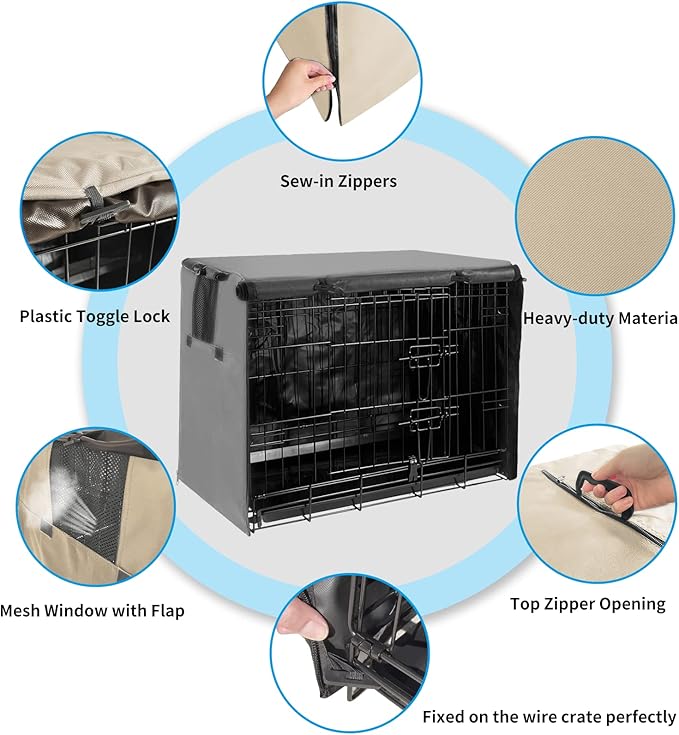 Sew-in Zippers

Plastic Toggle Lock

Heavy-duty Materia

Mesh Window with Flap

Top Zipper Opening

Fixed on the wire crate perfectly