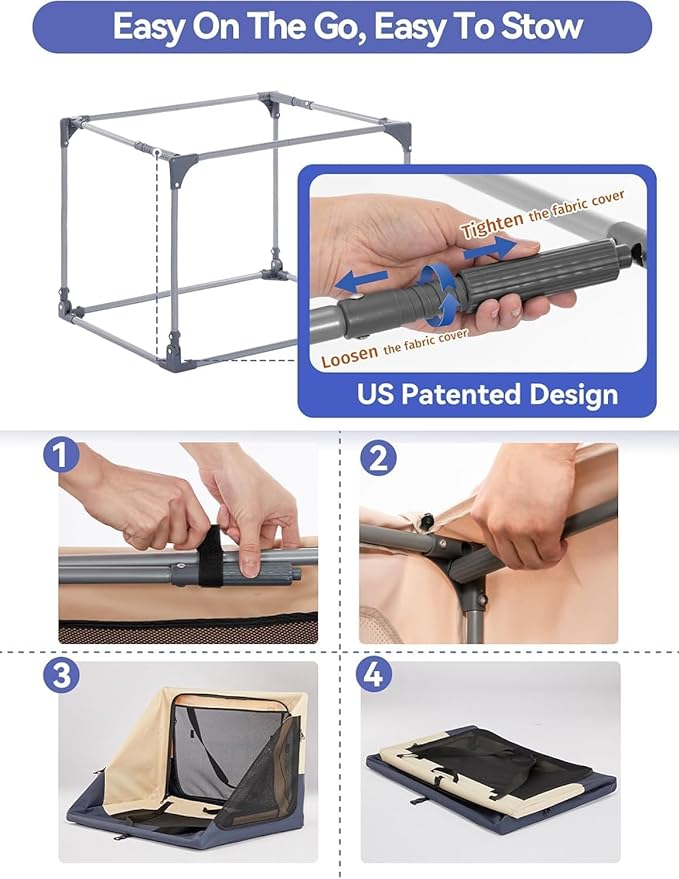 Easy On The Go, Easy To Stow

Tighten the fabric cover

Loosen the fabric cover

US Patented Design

1

2

3

4