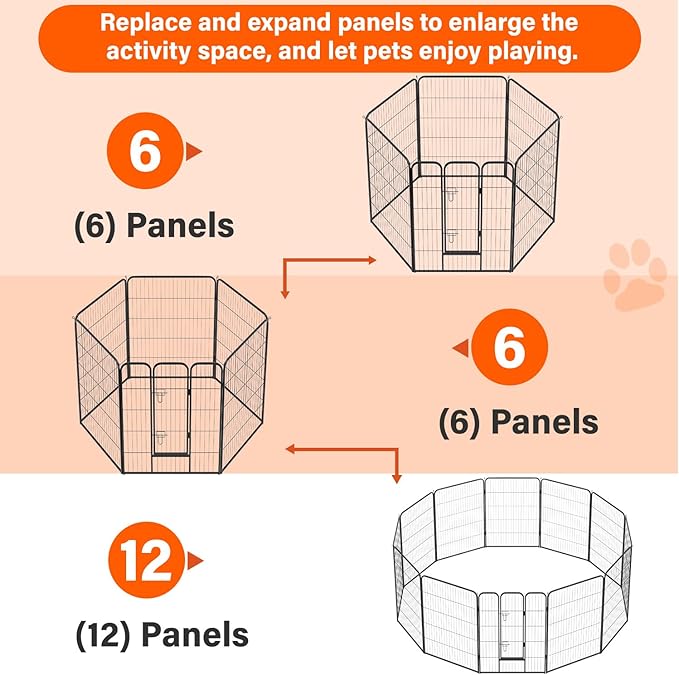 Replace and expand panels to enlarge the activity space, and let pets enjoy playing.

6

(6) Panels

6

(6) Panels

12

(12) Panels