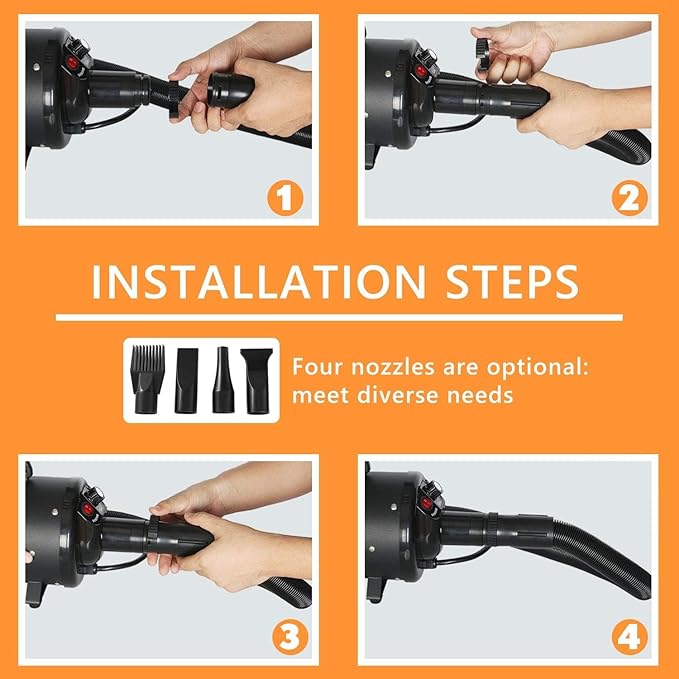 1

2

INSTALLATION STEPS

Four nozzles are optional: meet diverse needs

3

4