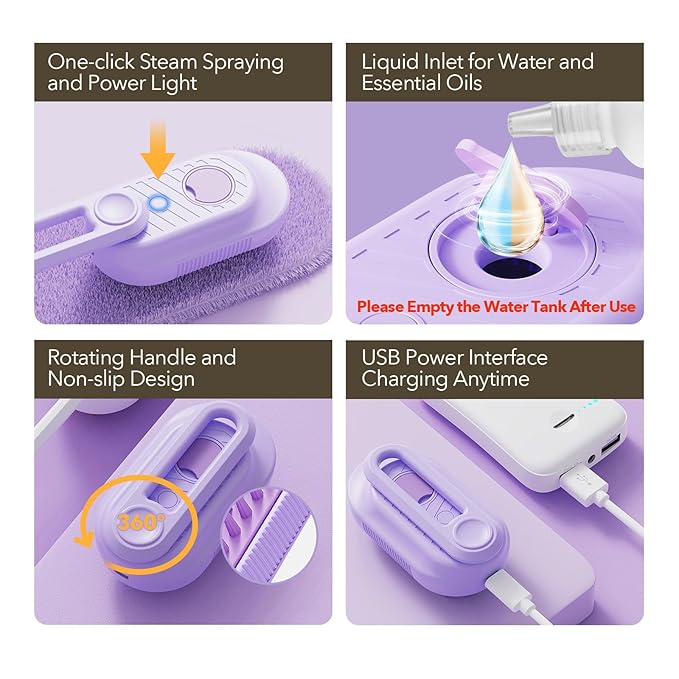 One-click Steam Spraying and Power Light

Liquid Inlet for Water and Essential Oils

Please Empty the Water Tank After Use

Rotating Handle and Non-slip Design

360°

USB Power Interface Charging Anytime