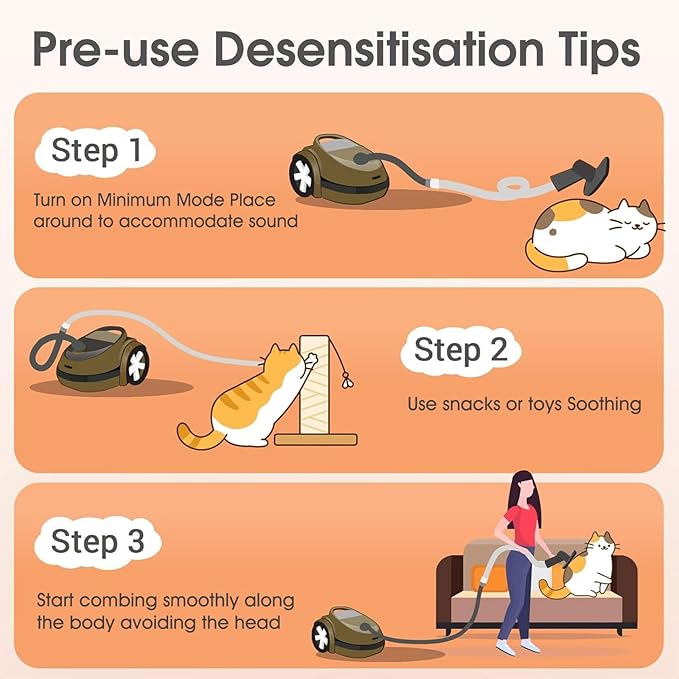 Pre-use Desensitisation Tips

Step 1

Turn on Minimum Mode Place around to accommodate sound

Step 2

Use snacks or toys Soothing

Step 3

Start combing smoothly along the body avoiding the head