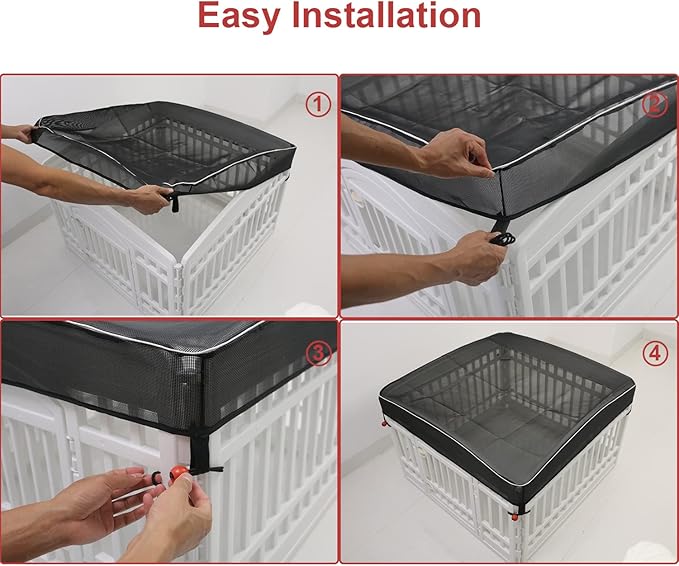 Easy Installation

①

②

③

④