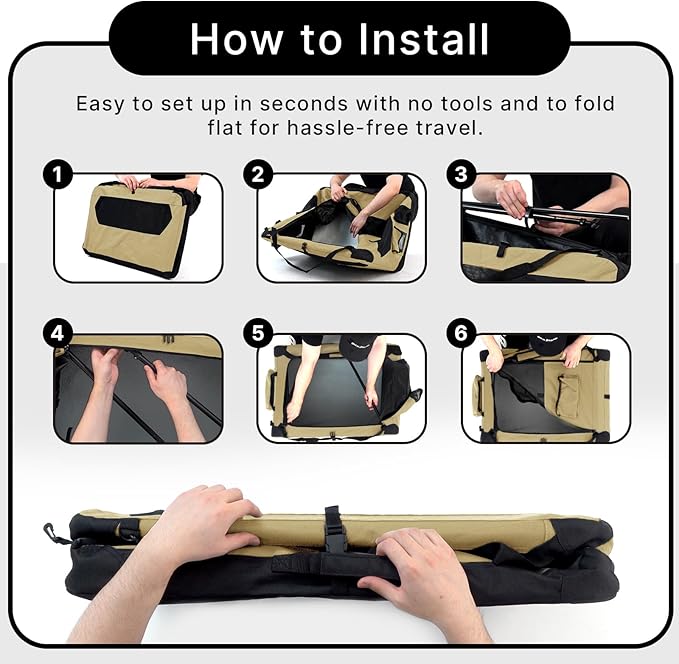 How to Install

Easy to set up in seconds with no tools and to fold flat for hassle-free travel.

1

2

3

4

5

6