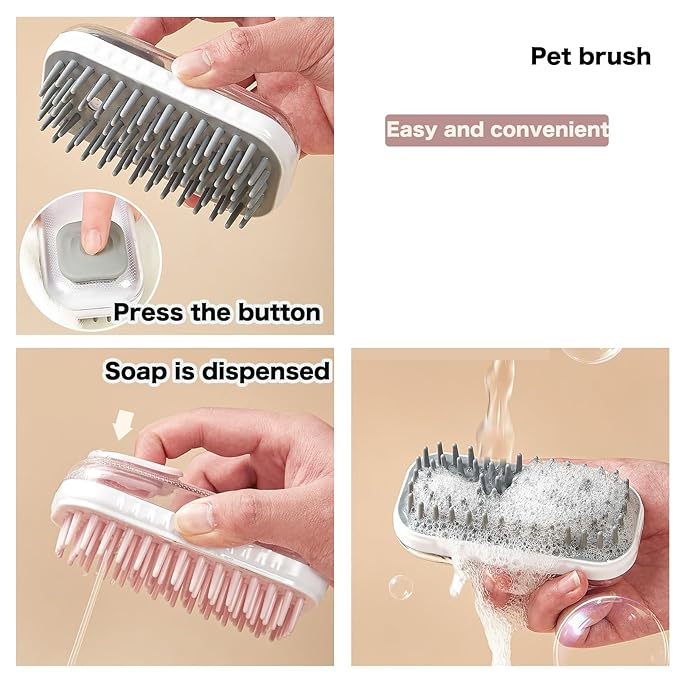 Pet brush

Easy and convenient

Press the button

Soap is dispensed