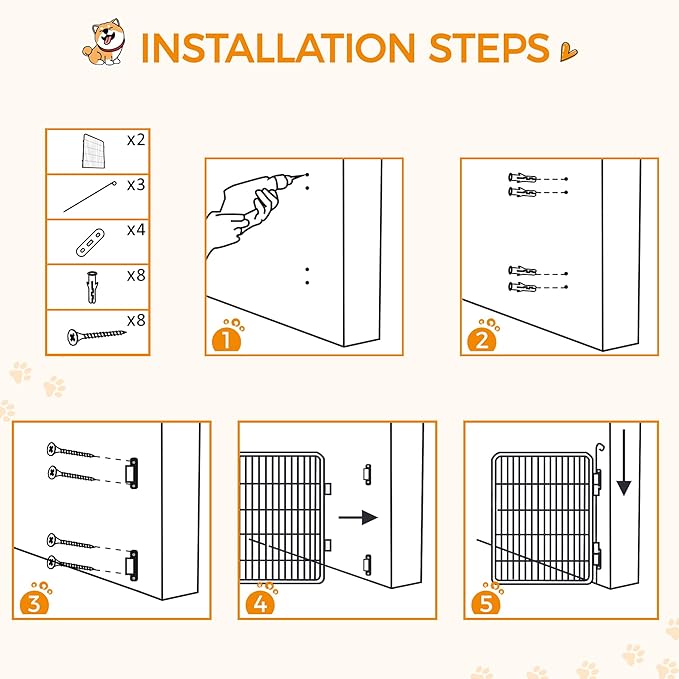 INSTALLATION STEPS

x2
x3
x4
x8
x8

1
2
3
4
5