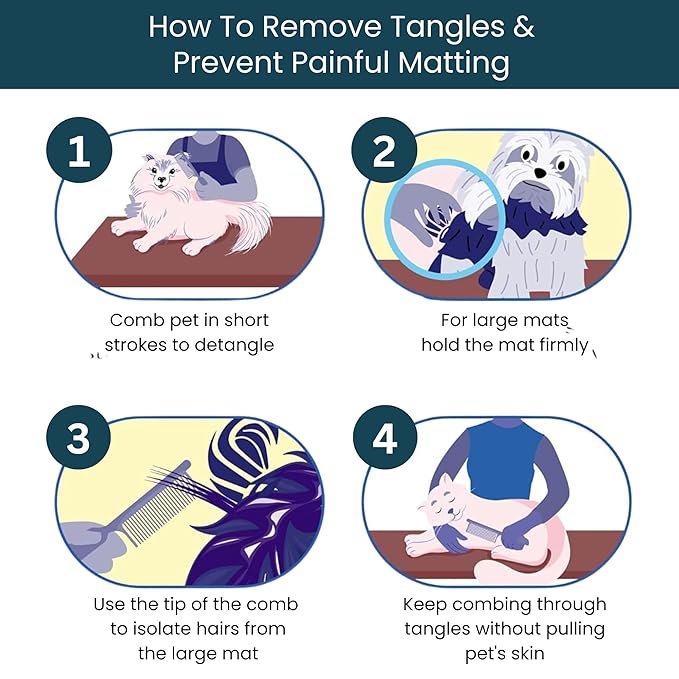 How To Remove Tangles & Prevent Painful Matting

1

Comb pet in short strokes to detangle

2

For large mats hold the mat firmly

3

Use the tip of the comb to isolate hairs from the large mat

4

Keep combing through tangles without pulling pet's skin