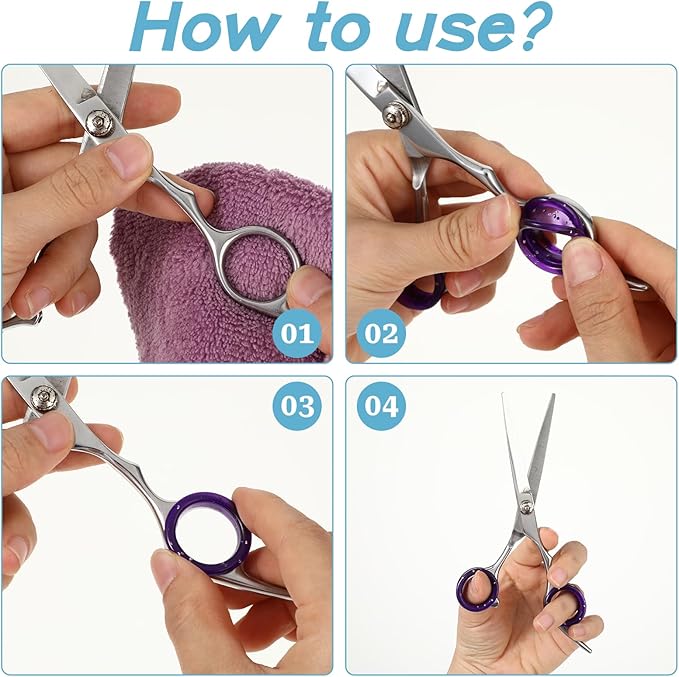 How to use?

01

02

03

04