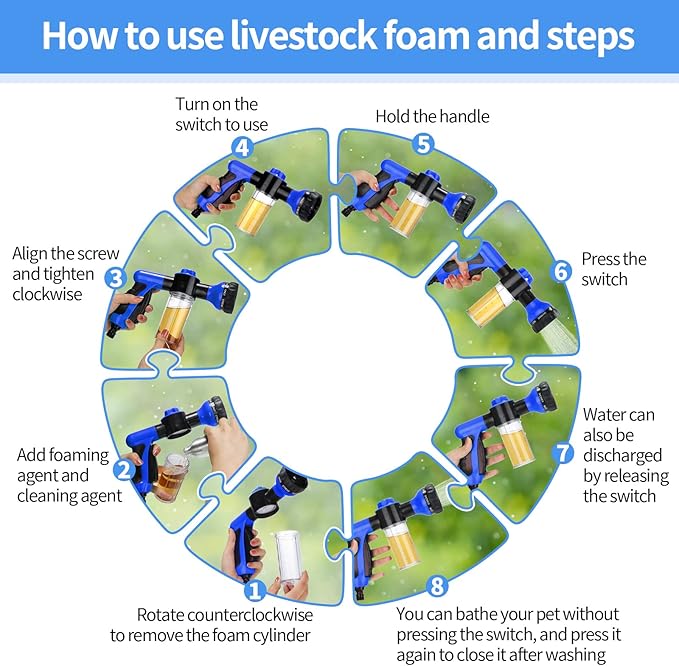 How to use livestock foam and steps

1
Rotate counterclockwise to remove the foam cylinder

2
Add foaming agent and cleaning agent

3
Align the screw and tighten clockwise

4
Turn on the switch to use

5
Hold the handle

6
Press the switch

7
Water can also be discharged by releasing the switch

8
You can bathe your pet without pressing the switch, and press it again to close it after washing