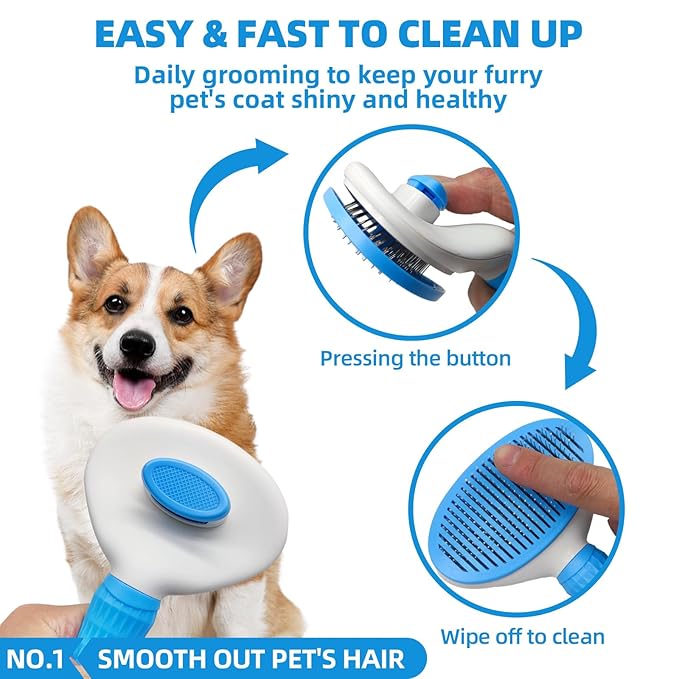 EASY & FAST TO CLEAN UP

Daily grooming to keep your furry pet's coat shiny and healthy

Pressing the button

Wipe off to clean

NO.1 SMOOTH OUT PET'S HAIR