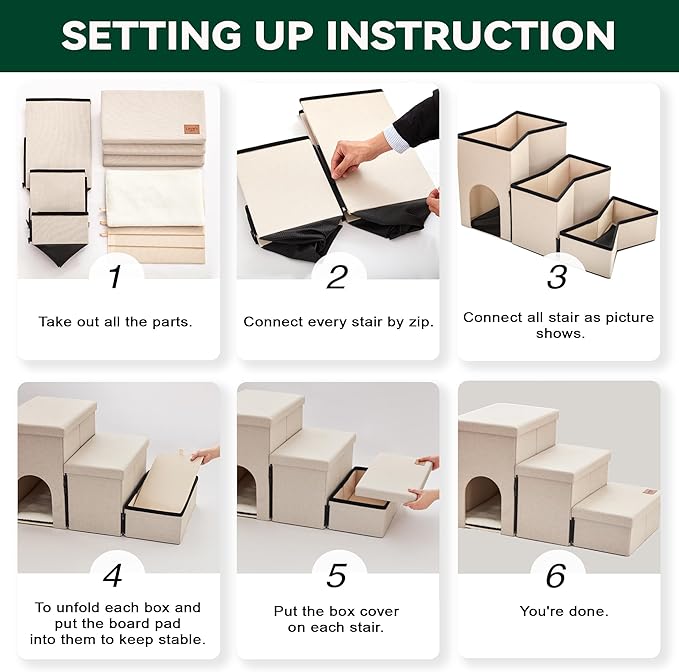 SETTING UP INSTRUCTION

1

Take out all the parts.

2

Connect every stair by zip.

3

Connect all stair as picture shows.

4

To unfold each box and put the board pad into them to keep stable.

5

Put the box cover on each stair.

6

You're done.