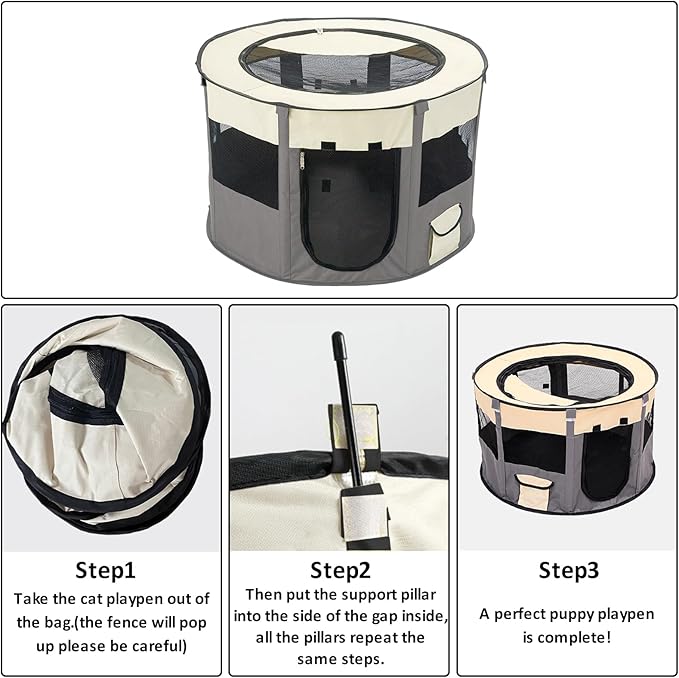 Step1
Take the cat playpen out of the bag.(the fence will pop up please be careful)

Step2
Then put the support pillar into the side of the gap inside, all the pillars repeat the same steps.

Step3
A perfect puppy playpen is complete!