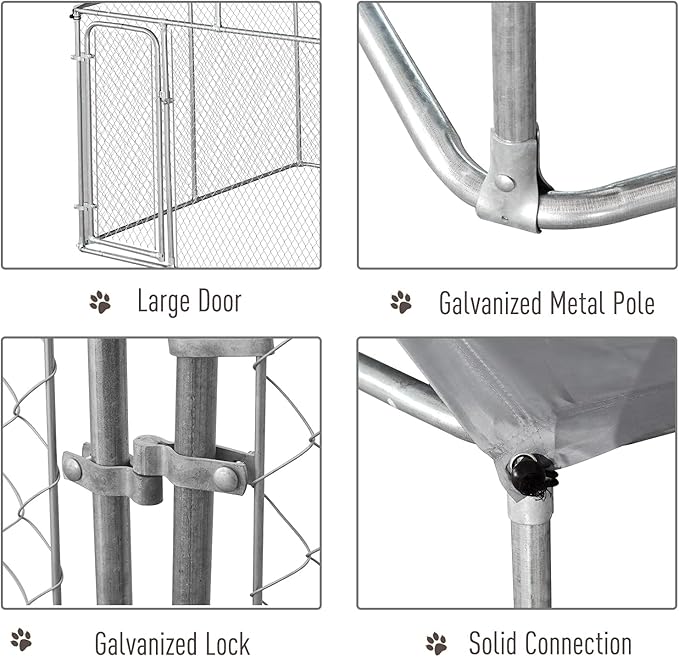 Large Door

Galvanized Metal Pole

Galvanized Lock

Solid Connection