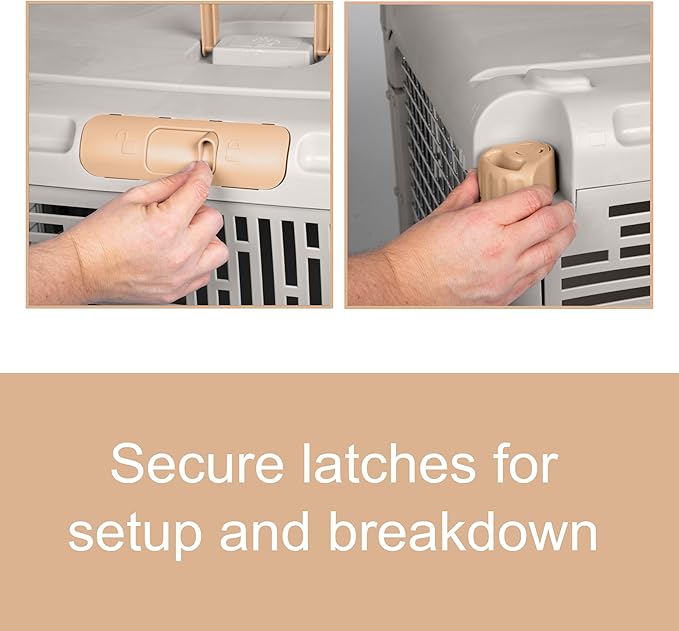 Secure latches for setup and breakdown