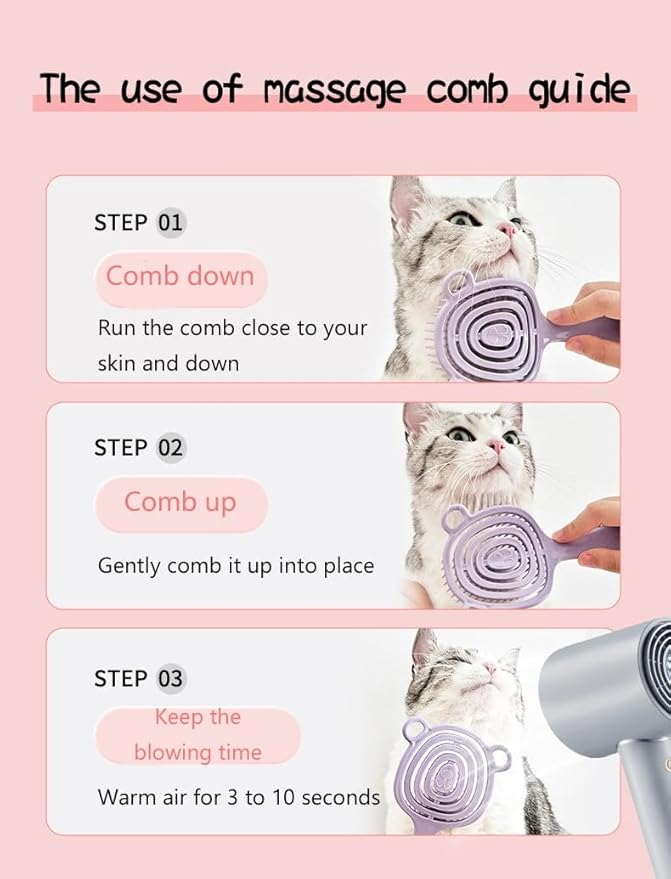 The use of massage comb guide

STEP 01

Comb down

Run the comb close to your skin and down

STEP 02

Comb up

Gently comb it up into place

STEP 03

Keep the blowing time

Warm air for 3 to 10 seconds