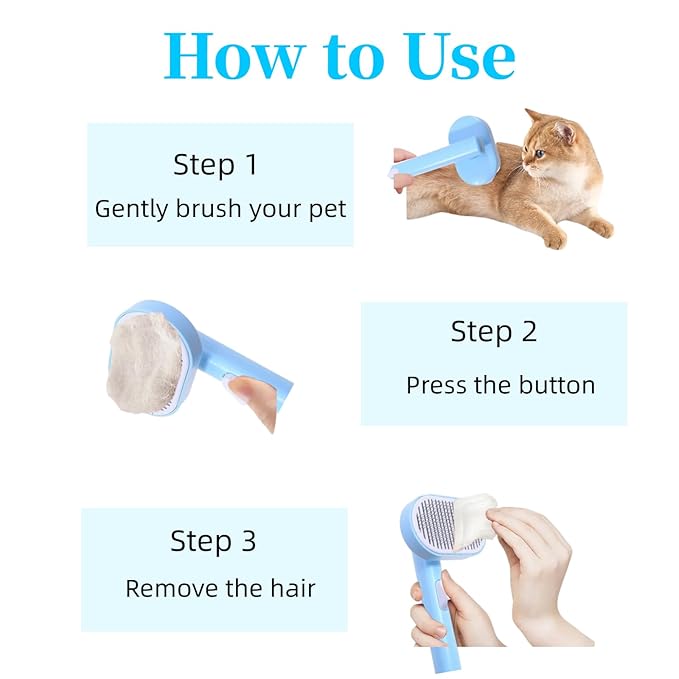 How to Use

Step 1
Gently brush your pet

Step 2
Press the button

Step 3
Remove the hair