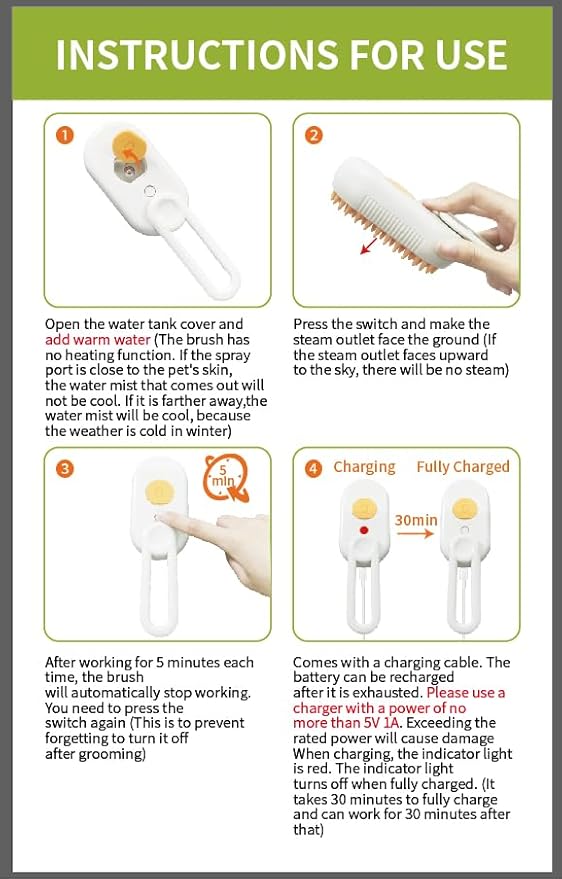 INSTRUCTIONS FOR USE

1

Open the water tank cover and add warm water (The brush has no heating function. If the spray port is close to the pet's skin, the water mist that comes out will not be cool. If it is farther away,the water mist will be cool, because the weather is cold in winter)

2

Press the switch and make the steam outlet face the ground (If the steam outlet faces upward to the sky, there will be no steam)

3

5 min

After working for 5 minutes each time, the brush will automatically stop working. You need to press the switch again (This is to prevent forgetting to turn it off after grooming)

4 Charging Fully Charged

30min

Comes with a charging cable. The battery can be recharged after it is exhausted. Please use a charger with a power of no more than 5V 1A. Exceeding the rated power will cause damage When charging, the indicator light is red. The indicator light turns off when fully charged. (It takes 30 minutes to fully charge and can work for 30 minutes after that)