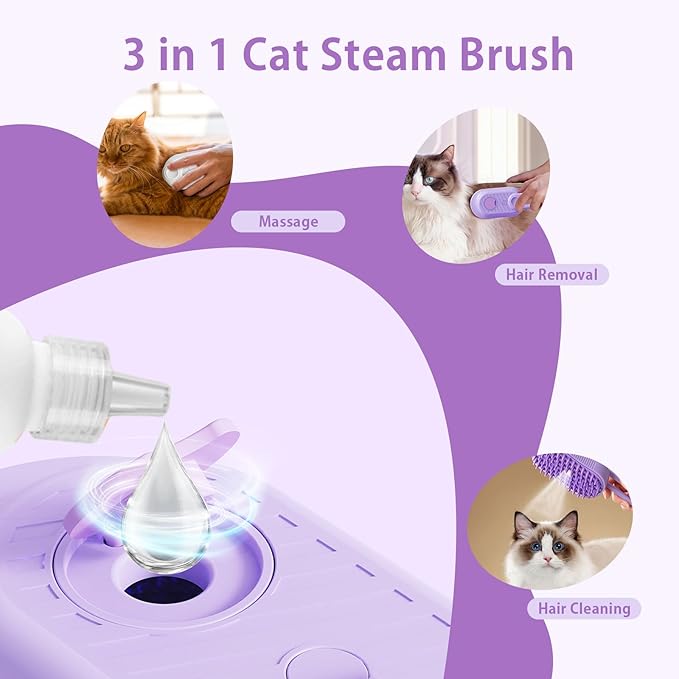 3 in 1 Cat Steam Brush

Massage

Hair Removal

Hair Cleaning