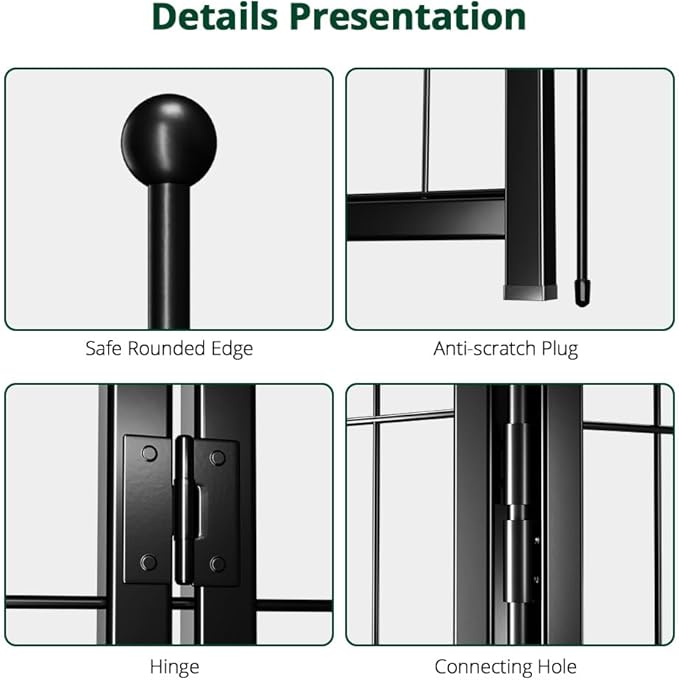 Details Presentation

Safe Rounded Edge

Anti-scratch Plug

Hinge

Connecting Hole