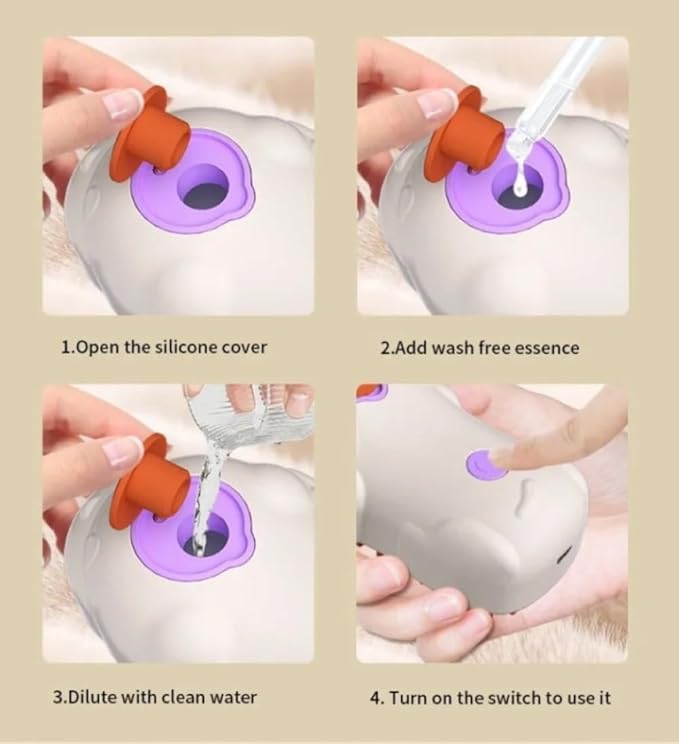 1.Open the silicone cover

2.Add wash free essence

3.Dilute with clean water

4. Turn on the switch to use it