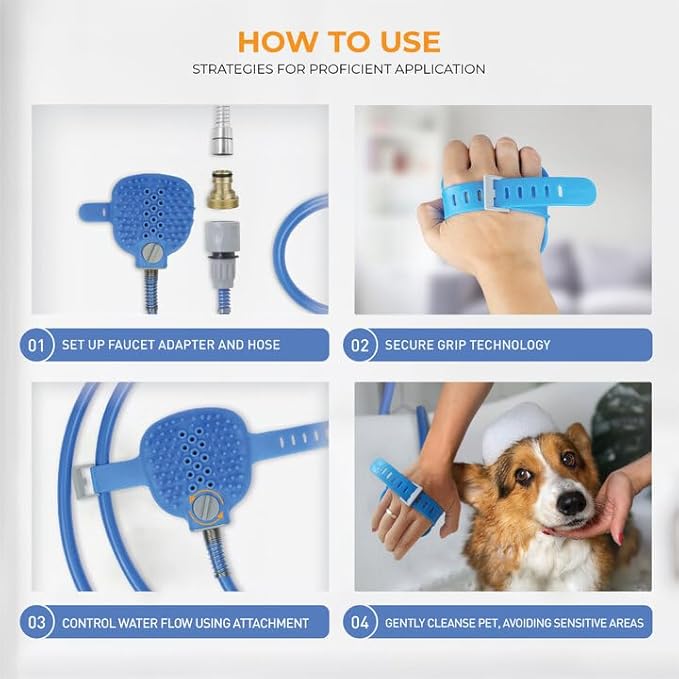 HOW TO USE
STRATEGIES FOR PROFICIENT APPLICATION

01 SET UP FAUCET ADAPTER AND HOSE

02 SECURE GRIP TECHNOLOGY

03 CONTROL WATER FLOW USING ATTACHMENT

04 GENTLY CLEANSE PET, AVOIDING SENSITIVE AREAS