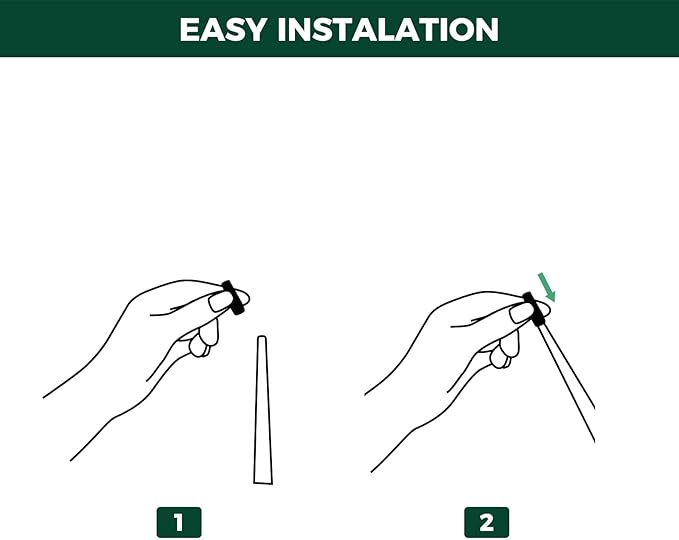 EASY INSTALATION

1

2