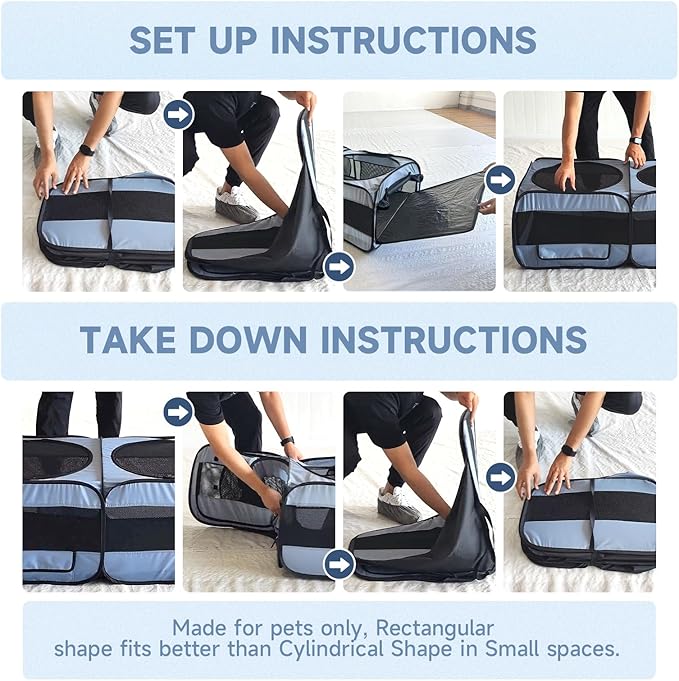 SET UP INSTRUCTIONS

TAKE DOWN INSTRUCTIONS

Made for pets only, Rectangular shape fits better than Cylindrical Shape in Small spaces.