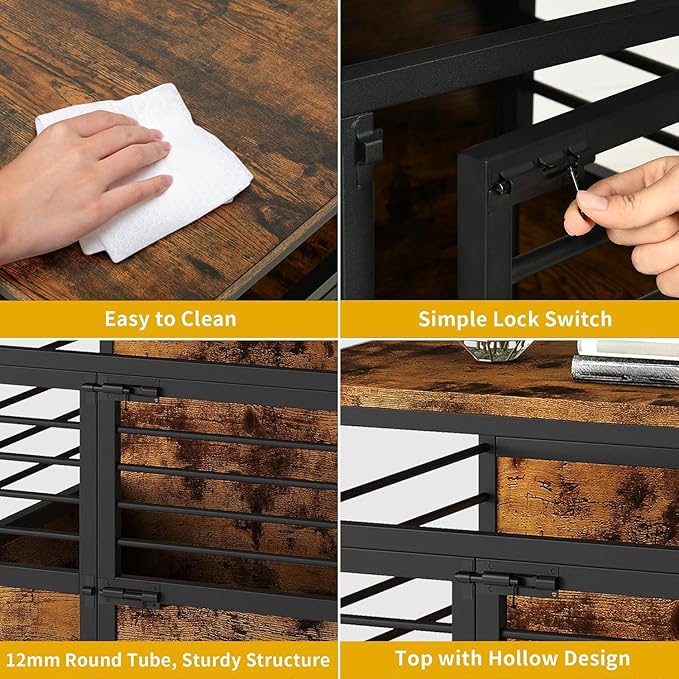 Easy to Clean

Simple Lock Switch

12mm Round Tube, Sturdy Structure

Top with Hollow Design