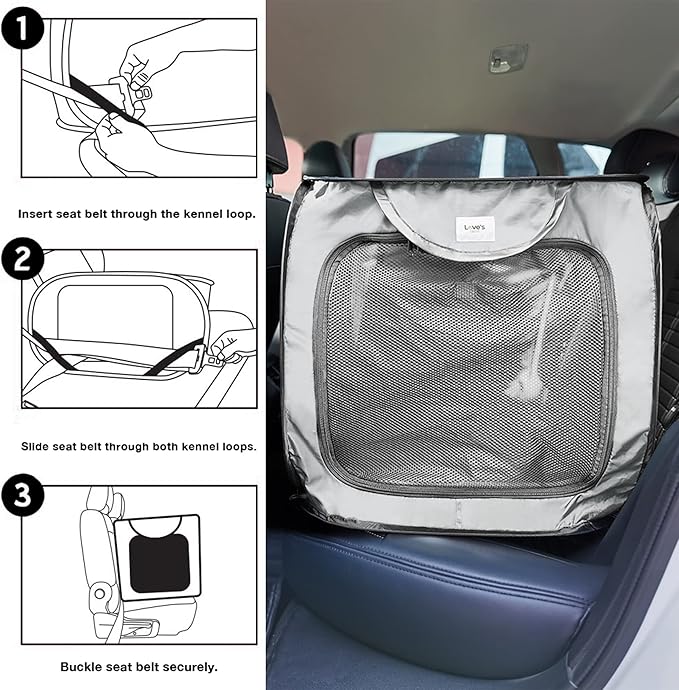 1

Insert seat belt through the kennel loop.

2

Slide seat belt through both kennel loops.

3

Buckle seat belt securely.

Love's