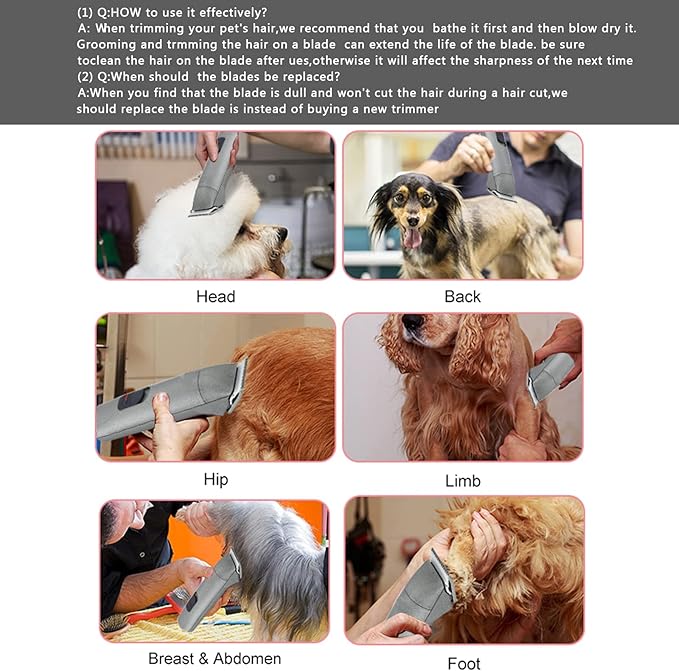 (1) Q:HOW to use it effectively?
A: When trimming your pet's hair,we recommend that you bathe it first and then blow dry it. Grooming and trmming the hair on a blade can extend the life of the blade. be sure toclean the hair on the blade after ues,otherwise it will affect the sharpness of the next time
(2) Q:When should the blades be replaced?
A:When you find that the blade is dull and won't cut the hair during a hair cut,we should replace the blade is instead of buying a new trimmer

Head

Back

Hip

Limb

Breast & Abdomen

Foot