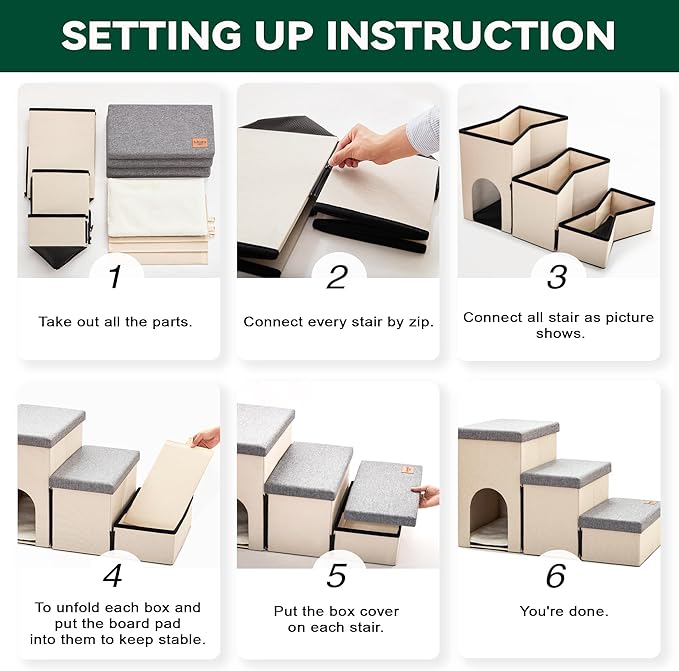 SETTING UP INSTRUCTION

1

Take out all the parts.

2

Connect every stair by zip.

3

Connect all stair as picture shows.

4

To unfold each box and put the board pad into them to keep stable.

5

Put the box cover on each stair.

6

You're done.