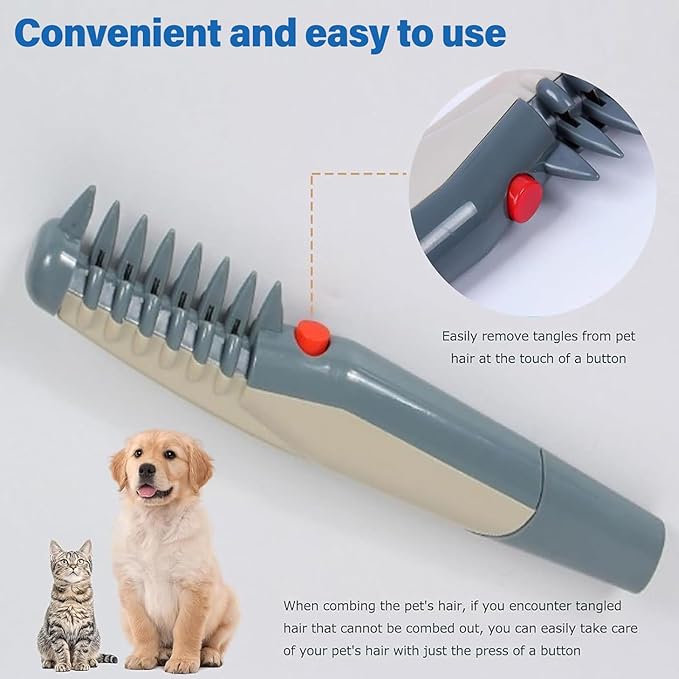 Convenient and easy to use

Easily remove tangles from pet hair at the touch of a button

When combing the pet's hair, if you encounter tangled hair that cannot be combed out, you can easily take care of your pet's hair with just the press of a button