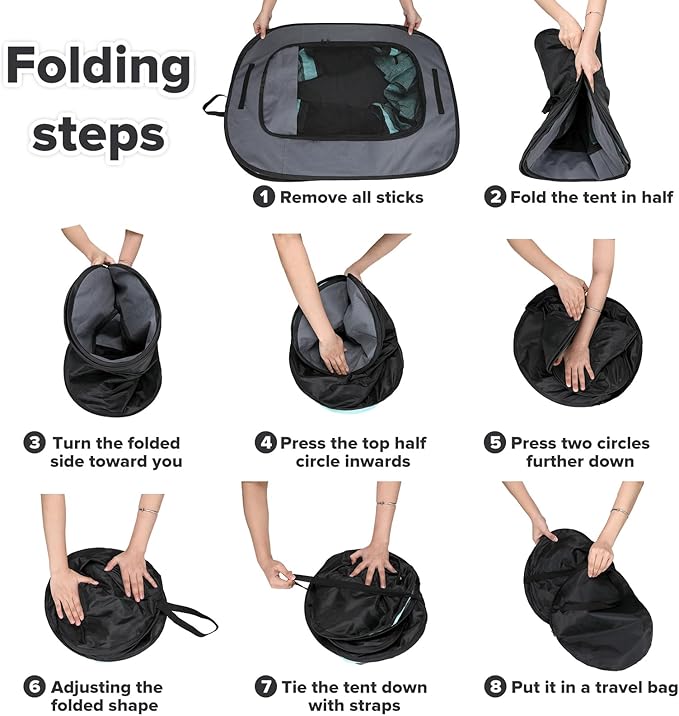 Folding steps

1 Remove all sticks

2 Fold the tent in half

3 Turn the folded side toward you

4 Press the top half circle inwards

5 Press two circles further down

6 Adjusting the folded shape

7 Tie the tent down with straps

8 Put it in a travel bag