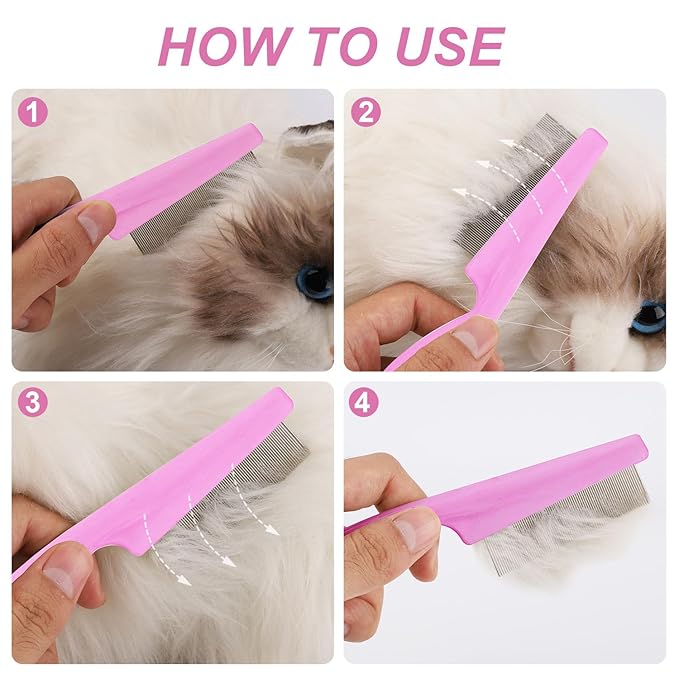 HOW TO USE

1

2

3

4