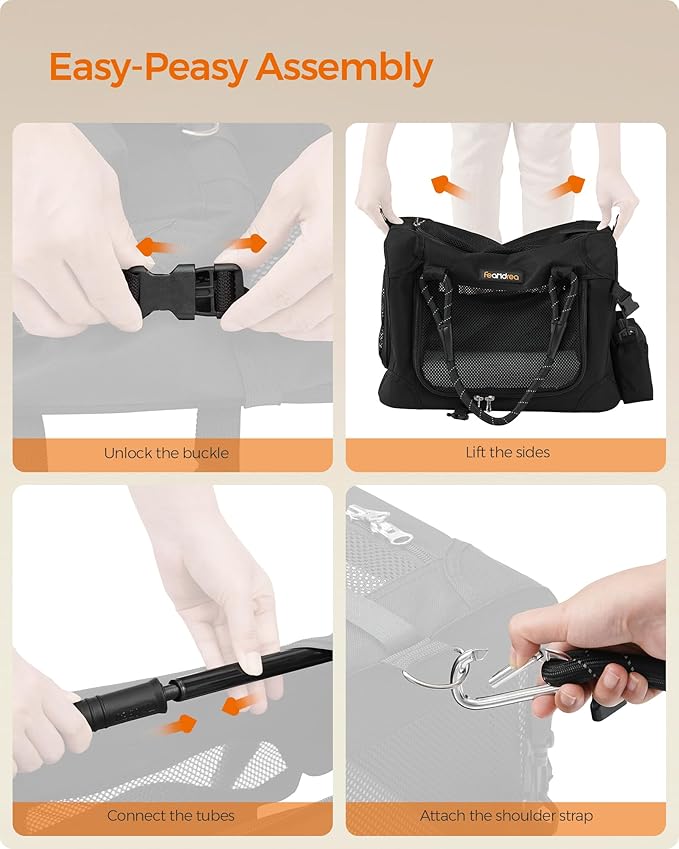 Easy-Peasy Assembly

Unlock the buckle

Feandrea

Lift the sides

Connect the tubes

Attach the shoulder strap