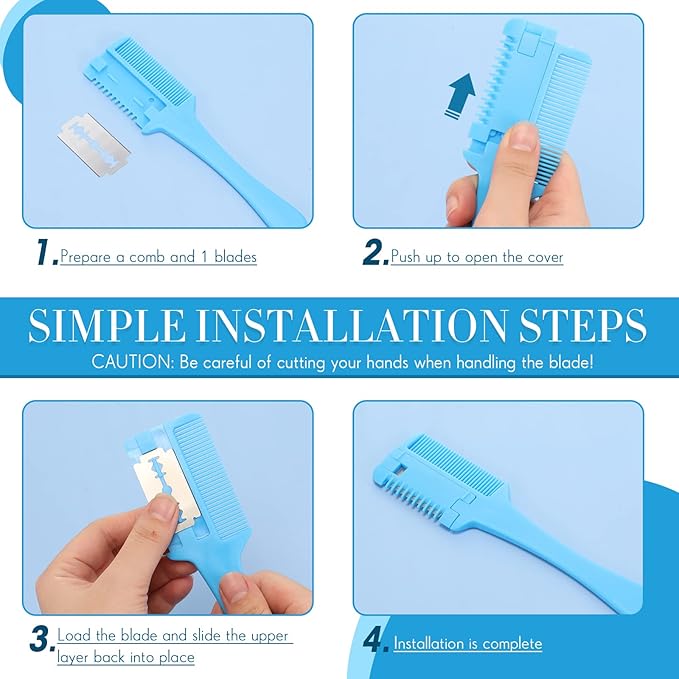 1. Prepare a comb and 1 blades

2. Push up to open the cover

SIMPLE INSTALLATION STEPS
CAUTION: Be careful of cutting your hands when handling the blade!

3. Load the blade and slide the upper layer back into place

4. Installation is complete