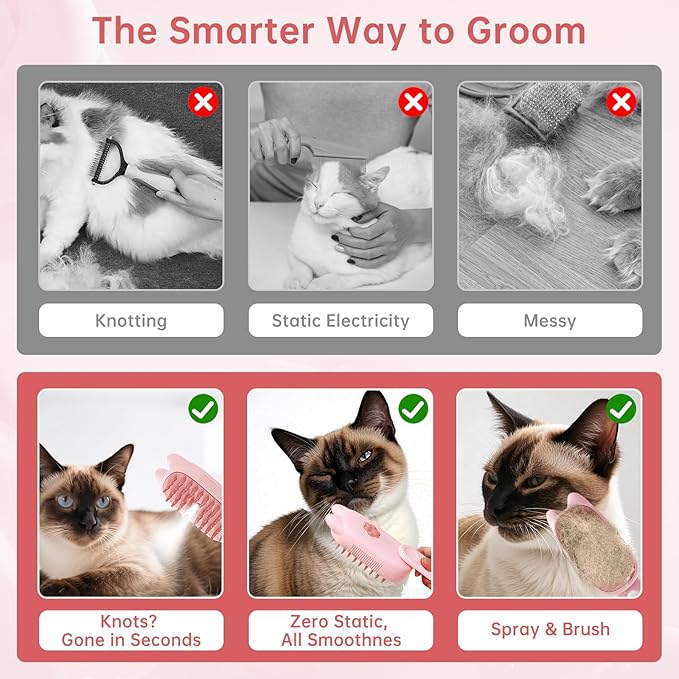 The Smarter Way to Groom

Knotting

Static Electricity

Messy

Knots?
Gone in Seconds

Zero Static,
All Smoothnes

Spray & Brush