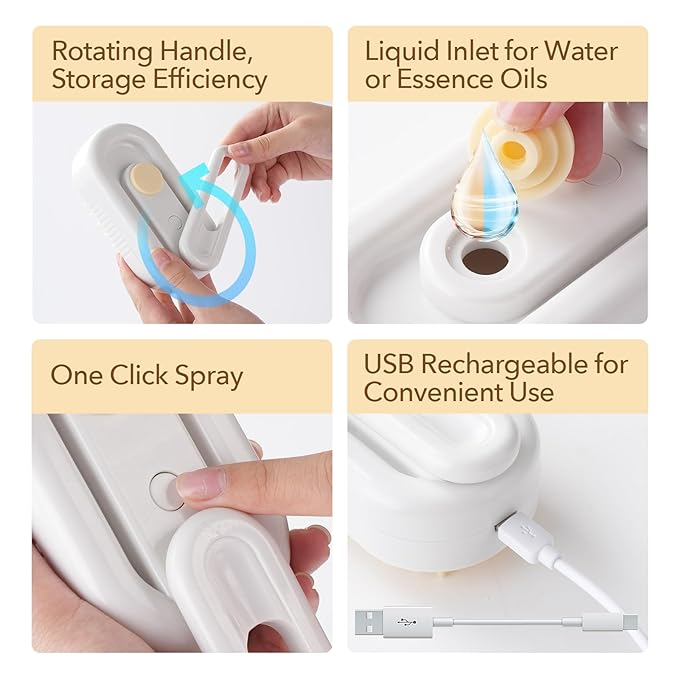 Rotating Handle, Storage Efficiency

Liquid Inlet for Water or Essence Oils

One Click Spray

USB Rechargeable for Convenient Use