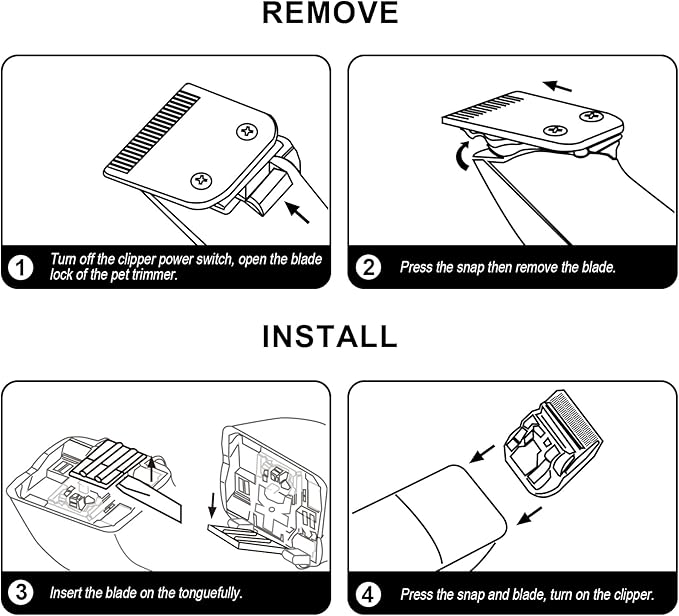 REMOVE

1 Turn off the clipper power switch, open the blade lock of the pet trimmer.

2 Press the snap then remove the blade.

INSTALL

3 Insert the blade on the tonguefully.

4 Press the snap and blade, turn on the clipper.