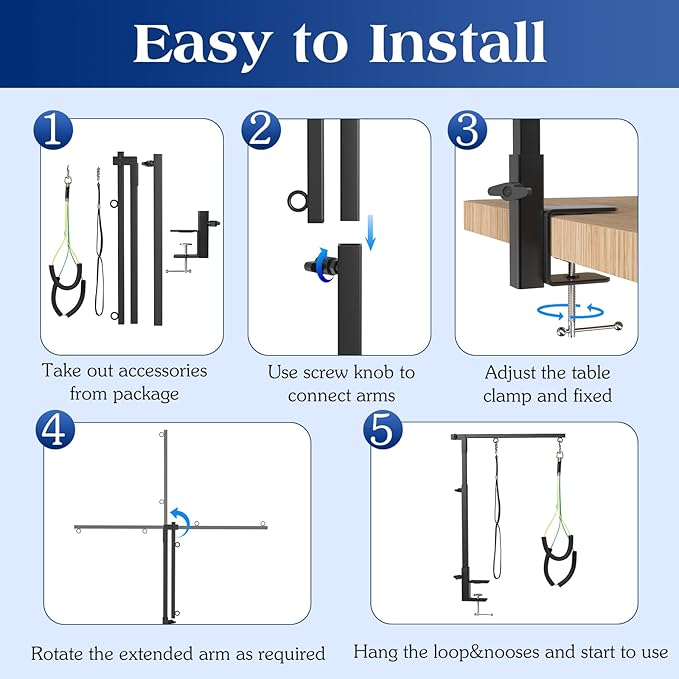 Easy to Install

1

Take out accessories from package

2

Use screw knob to connect arms

3

Adjust the table clamp and fixed

4

Rotate the extended arm as required

5

Hang the loop&nooses and start to use