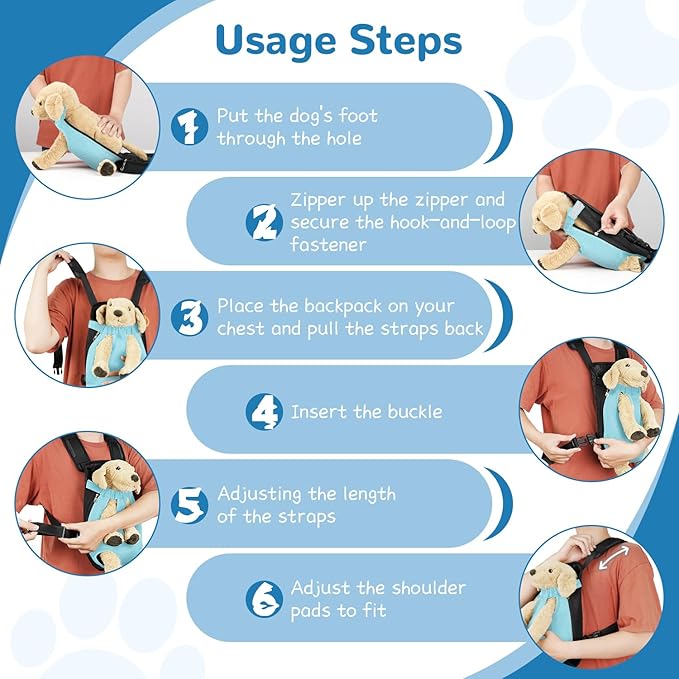 Usage Steps

1 Put the dog's foot through the hole

2 Zipper up the zipper and secure the hook-and-loop fastener

3 Place the backpack on your chest and pull the straps back

4 Insert the buckle

5 Adjusting the length of the straps

6 Adjust the shoulder pads to fit