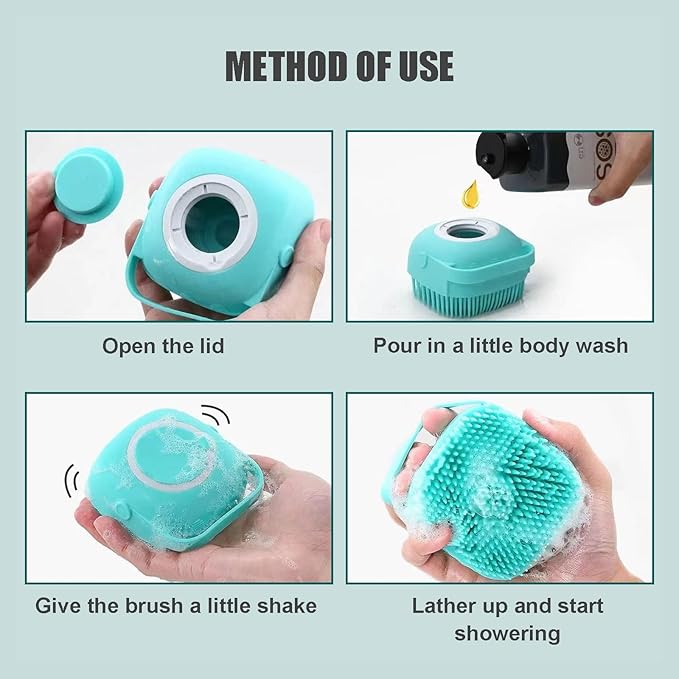 METHOD OF USE

Open the lid

Pour in a little body wash

Give the brush a little shake

Lather up and start showering