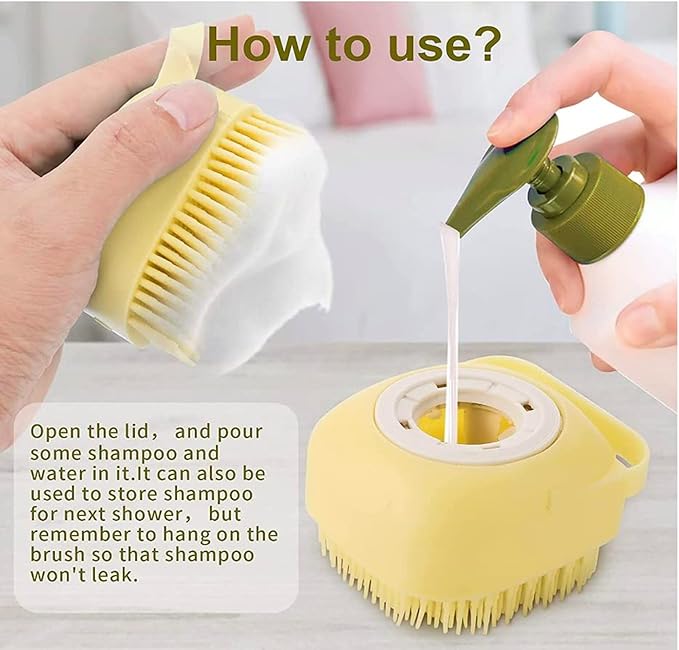 How to use?

Open the lid， and pour some shampoo and water in it.It can also be used to store shampoo for next shower， but remember to hang on the brush so that shampoo won't leak.